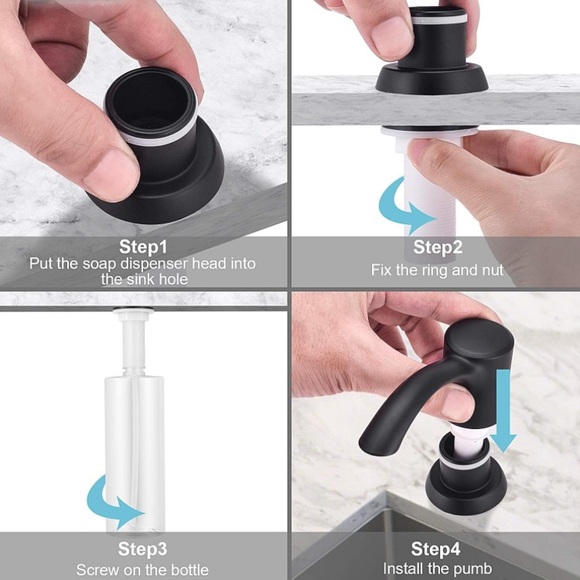 Step1
Put the soap dispenser head into the sink hole

Step2
Fix the ring and nut

Step3
Screw on the bottle

Step4
Install the pumb